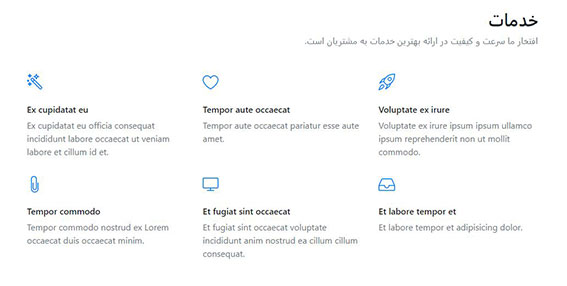 خدمات

افتخار ما سرعت و کیفیت در ارائه بهترین خدمات به مشتریان است.

Ex cupidatat eu

Ex cupidatat eu officia consequat incididunt labore occaecat ut veniam labore et cillum id et.

Tempor aute occaecat

Tempor aute occaecat pariatur esse aute amet.

Voluptate ex irure

Voluptate ex irure ipsum ipsum ullamco ipsum reprehenderit non ut mollit commodo.

Tempor commodo

Tempor commodo nostrud ex Lorem occaecat duis occaecat minim.

Et fugiat sint occaecat

Et fugiat sint occaecat voluptate incididunt anim nostrud ea cillum cillum consequat.

Et labore tempor et

Et labore tempor et adipisicing dolor.